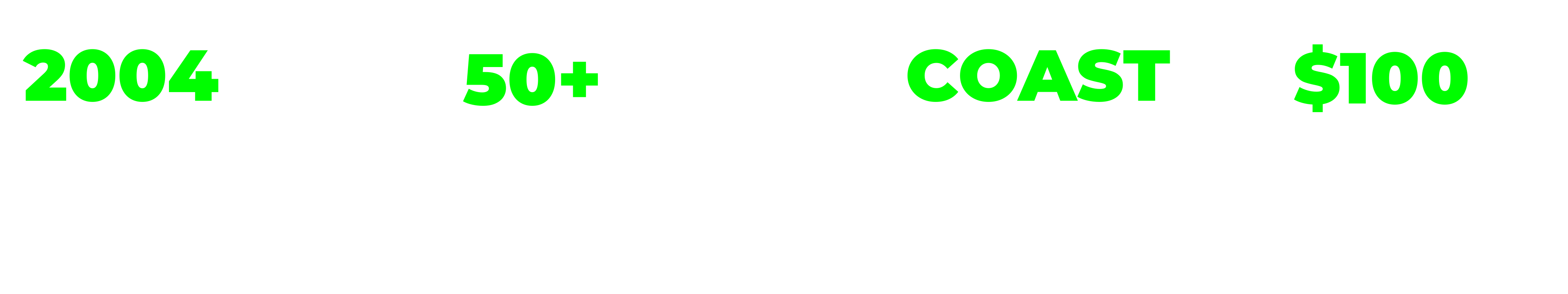 2004

50+

COAST

$100