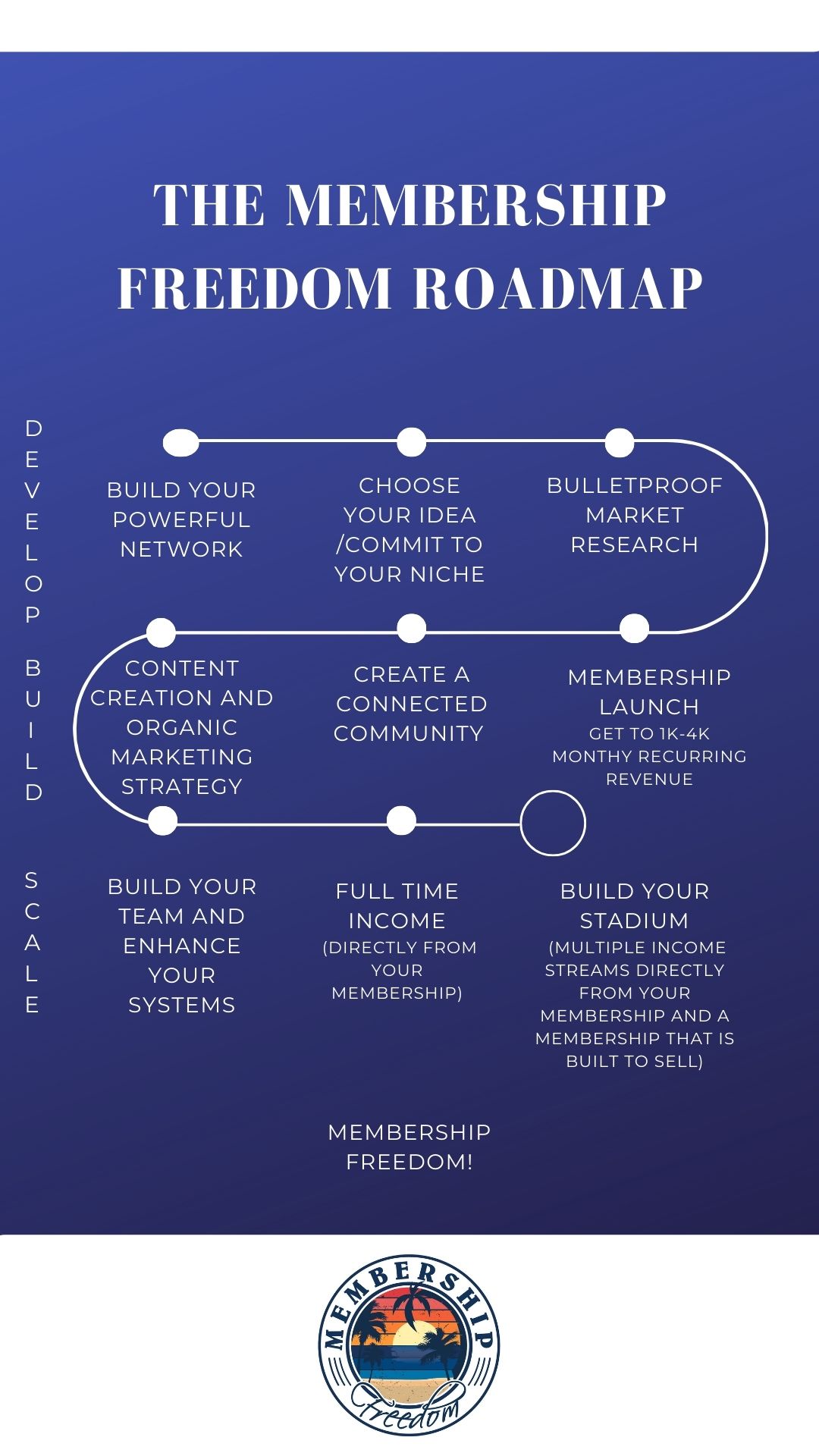 THE MEMBERSHIP FREEDOM ROADMAP

DEVELOP

BUILD YOUR POWERFUL NETWORK

CHOOSE YOUR IDEA /COMMIT TO YOUR NICHE

BULLETPROOF MARKET RESEARCH

BUILD

CONTENT CREATION AND ORGANIC MARKETING STRATEGY

CREATE A CONNECTED COMMUNITY

MEMBERSHIP LAUNCH
GET TO 1K-4K MONTHY RECURRING REVENUE

SCALE

BUILD YOUR TEAM AND ENHANCE YOUR SYSTEMS

FULL TIME INCOME
(DIRECTLY FROM YOUR MEMBERSHIP)

BUILD YOUR STADIUM
(MULTIPLE INCOME STREAMS DIRECTLY FROM YOUR MEMBERSHIP AND A MEMBERSHIP THAT IS BUILT TO SELL)

MEMBERSHIP FREEDOM!

MEMBERSHIP
Freedom