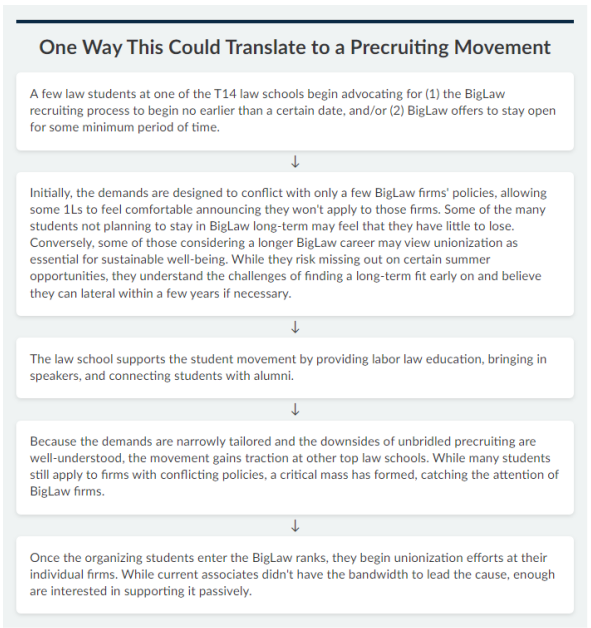 One Way This Could Translate to a Precruiting Movement

A few law students at one of the T14 law schools begin advocating for (1) the BigLaw recruiting process to begin no earlier than a certain date, and/or (2) BigLaw offers to stay open for some minimum period of time.

↓

Initially, the demands are designed to conflict with only a few BigLaw firms' policies, allowing some 1Ls to feel comfortable announcing they won't apply to those firms. Some of the many students not planning to stay in BigLaw long-term may feel that they have little to lose. Conversely, some of those considering a longer BigLaw career may view unionization as essential for sustainable well-being. While they risk missing out on certain summer opportunities, they understand the challenges of finding a long-term fit early on and believe they can lateral within a few years if necessary.

↓

The law school supports the student movement by providing labor law education, bringing in speakers, and connecting students with alumni.

↓

Because the demands are narrowly tailored and the downsides of unbridled precruiting are well-understood, the movement gains traction at other top law schools. While many students still apply to firms with conflicting policies, a critical mass has formed, catching the attention of BigLaw firms.

↓

Once the organizing students enter the BigLaw ranks, they begin unionization efforts at their individual firms. While current associates didn't have the bandwidth to lead the cause, enough are interested in supporting it passively.