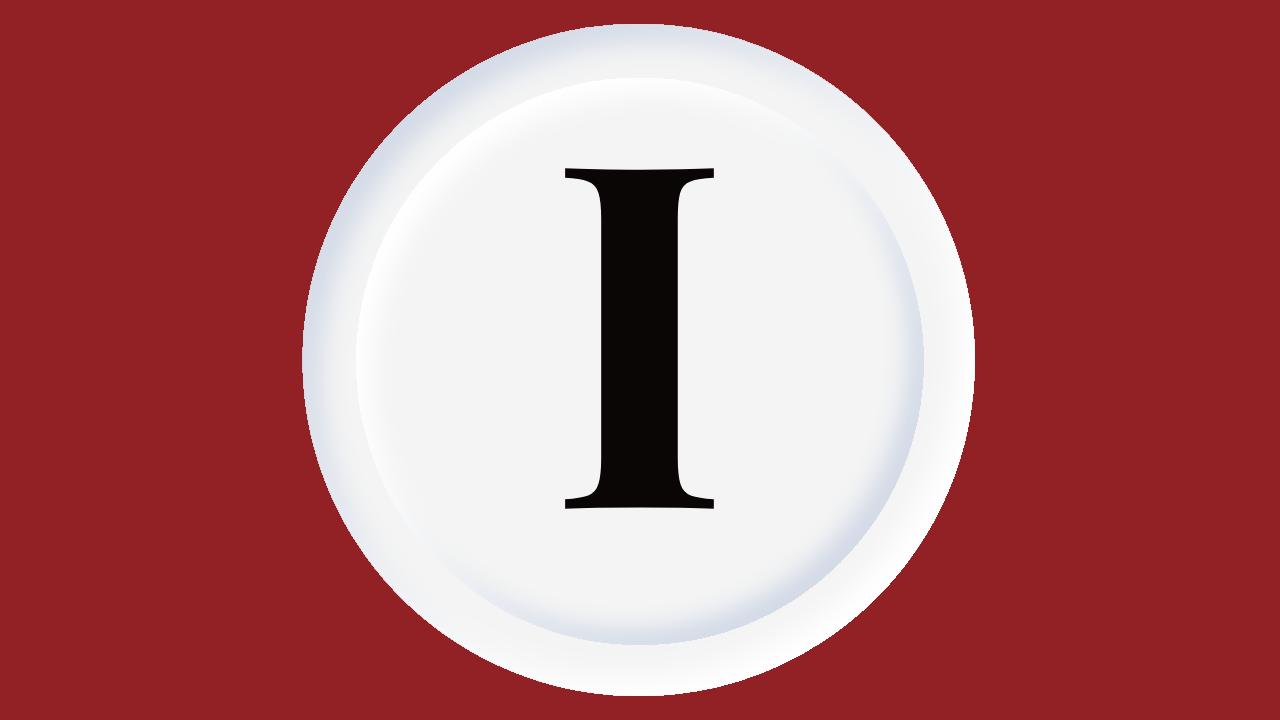 I