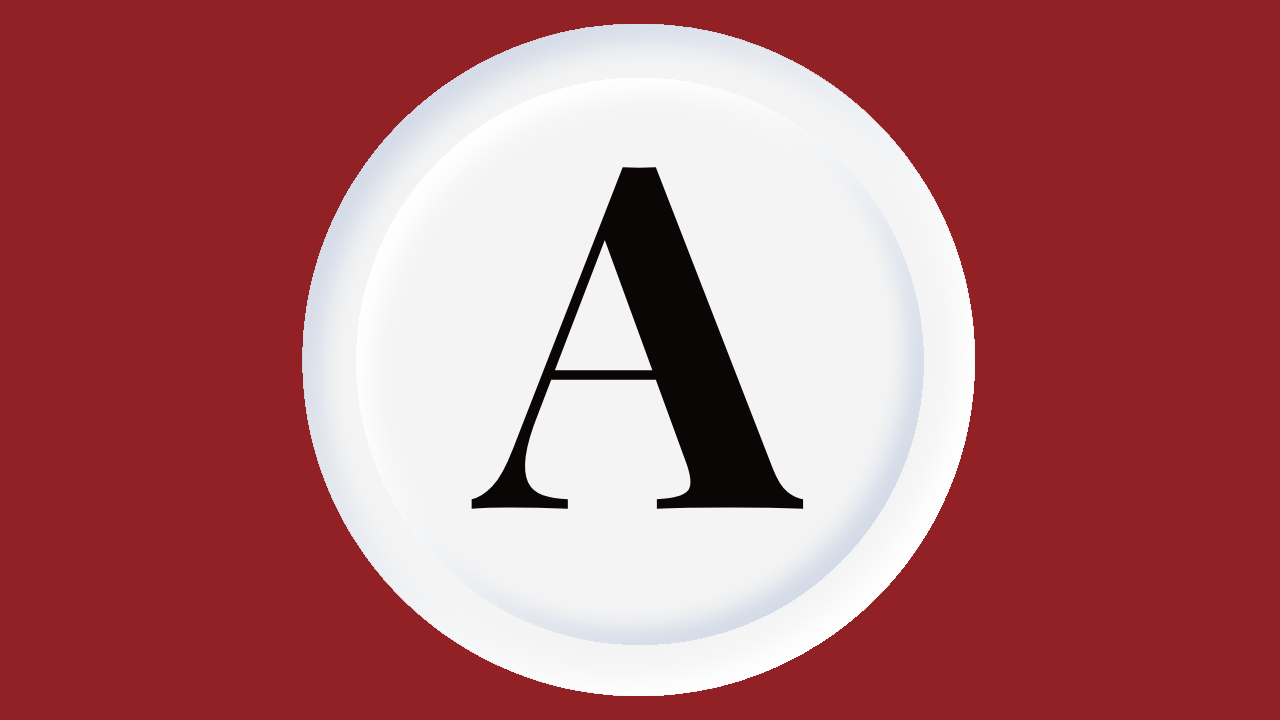 A