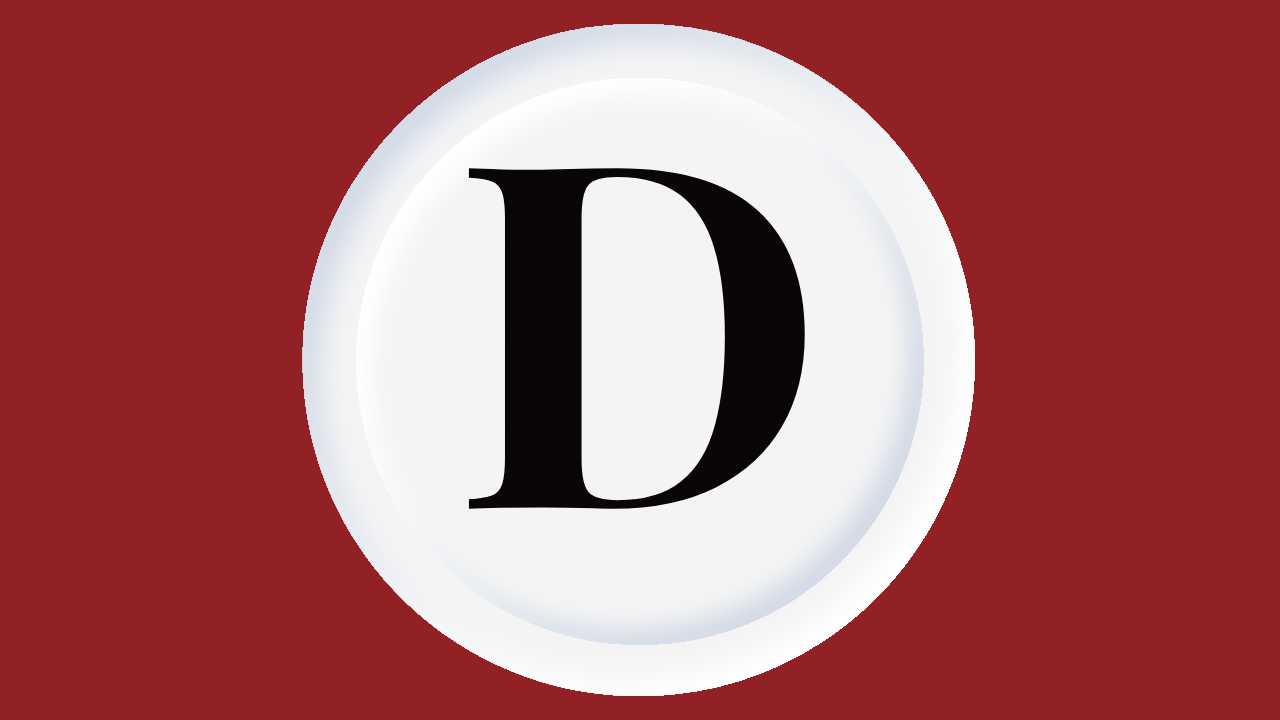 D