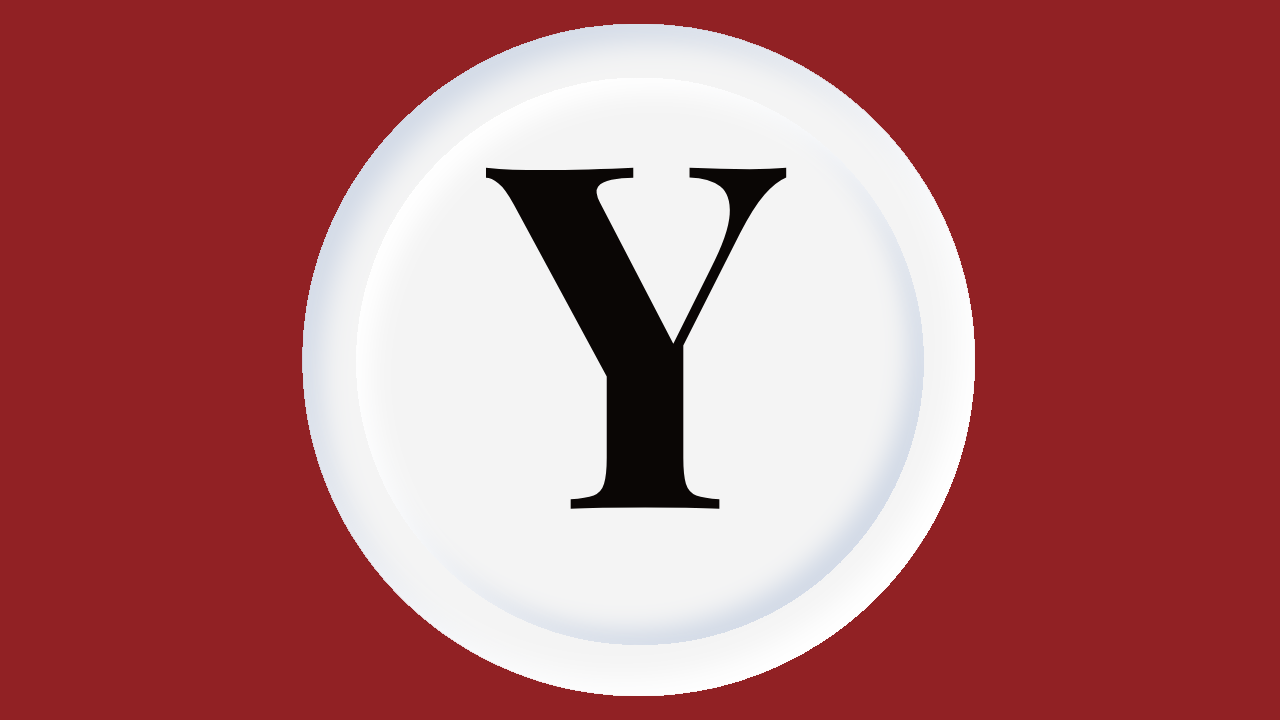 Y