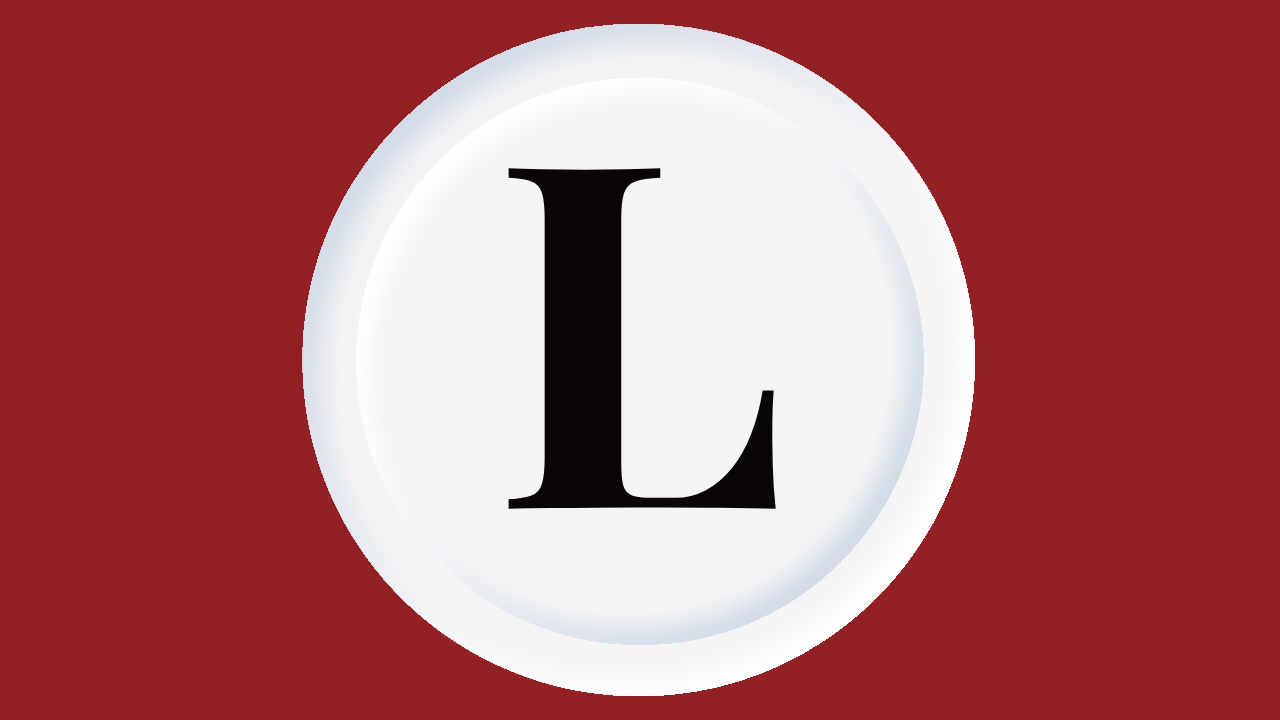 L