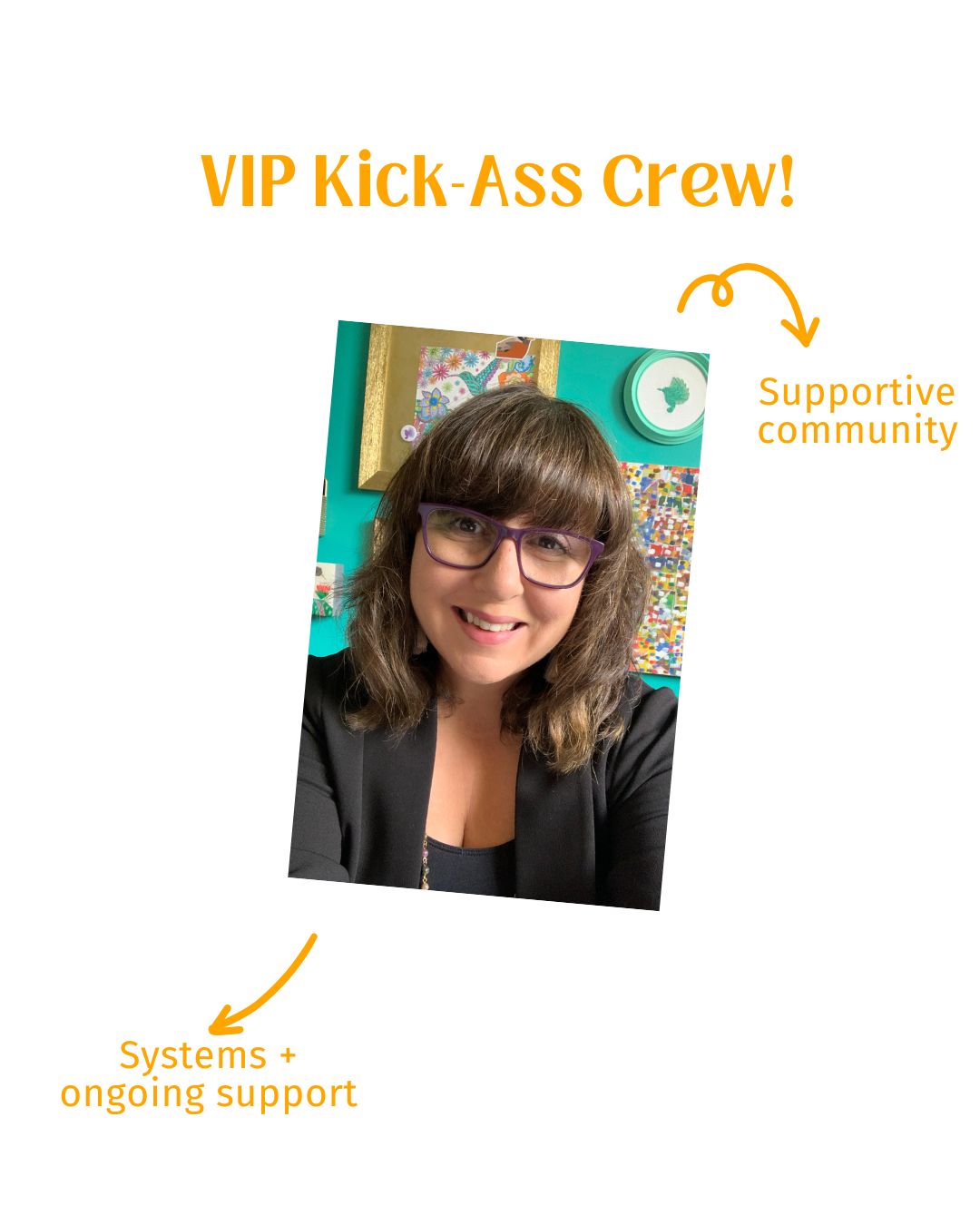 VIP Kick-Ass Crew!

Supportive community

Systems + ongoing support