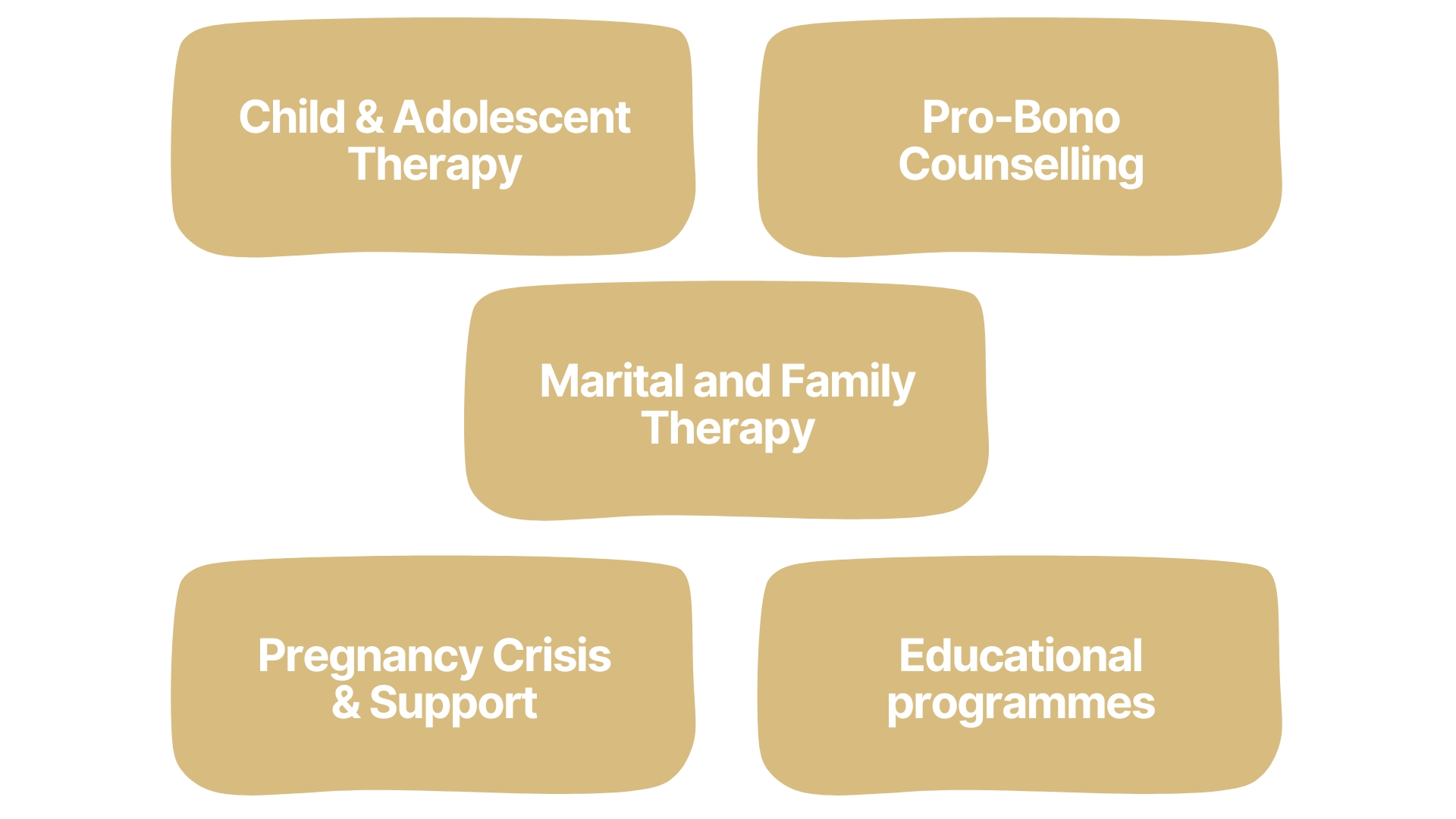 Child & Adolescent Therapy

Pro-Bono Counselling

Marital and Family Therapy

Pregnancy Crisis & Support

Educational programmes