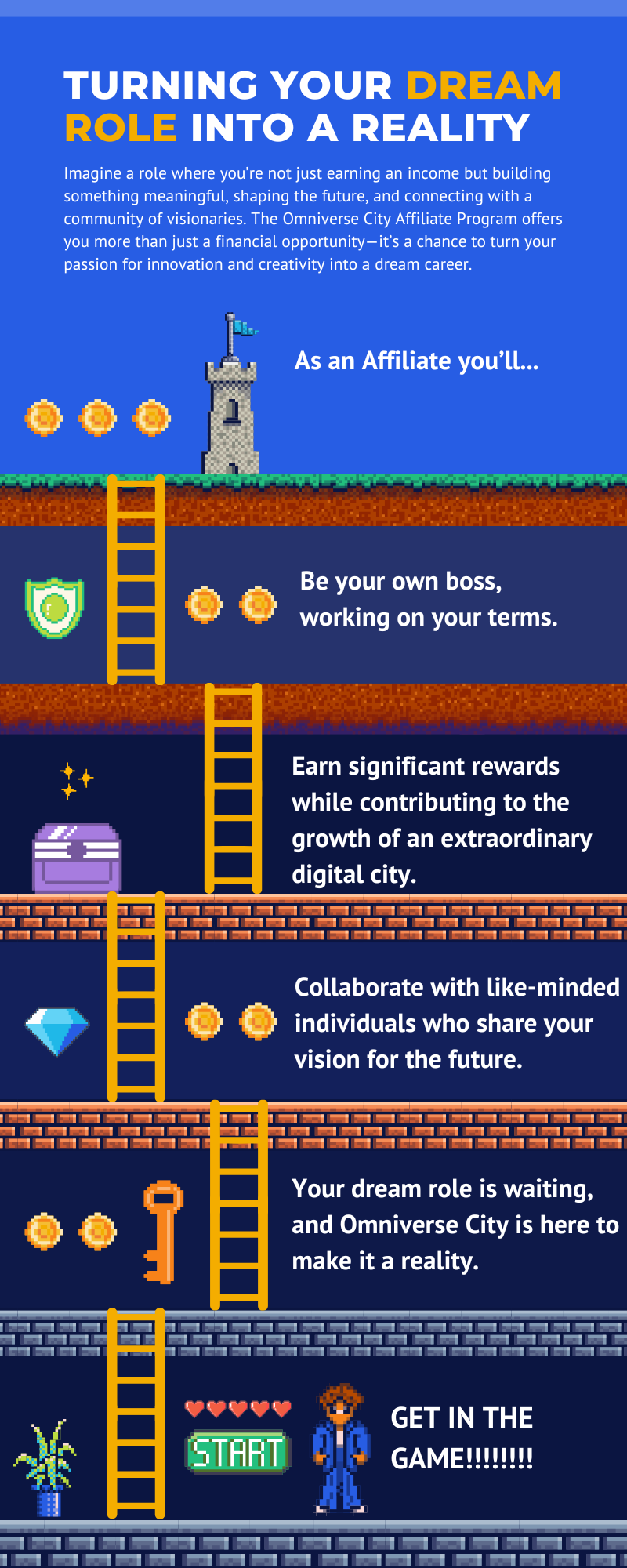 TURNING YOUR DREAM ROLE INTO A REALITY

Imagine a role where you're not just earning an income but building something meaningful, shaping the future, and connecting with a community of visionaries. The Omniverse City Affiliate Program offers you more than just a financial opportunity—it's a chance to turn your passion for innovation and creativity into a dream career.

As an Affiliate you'll...

Be your own boss, working on your terms.

Earn significant rewards while contributing to the growth of an extraordinary digital city.

Collaborate with like-minded individuals who share your vision for the future.

Your dream role is waiting, and Omniverse City is here to make it a reality.

START

GET IN THE GAME!!!!!!!!