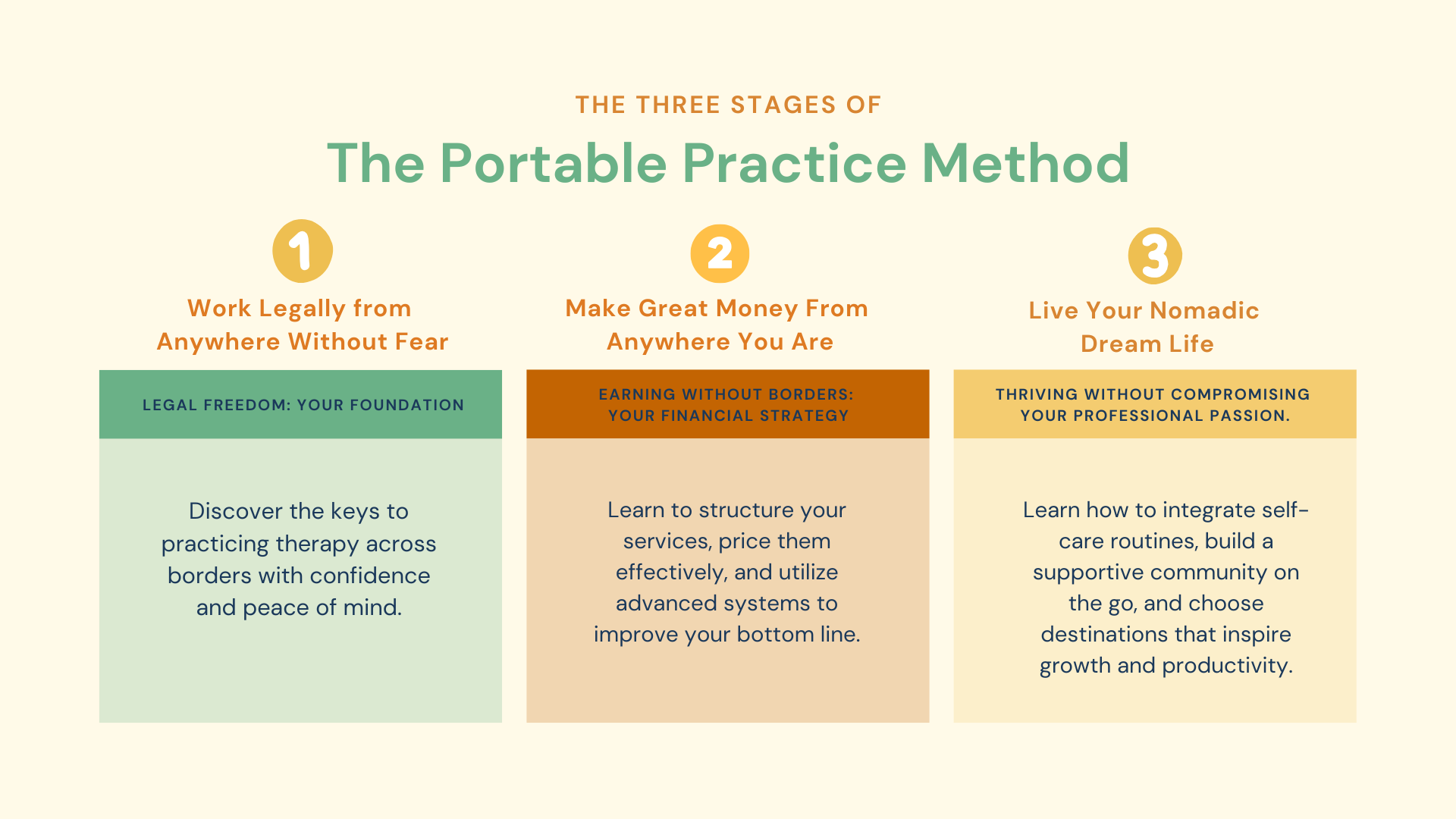 THE THREE STAGES OF

The Portable Practice Method

1

Work Legally from Anywhere Without Fear

LEGAL FREEDOM: YOUR FOUNDATION

Discover the keys to practicing therapy across borders with confidence and peace of mind.

2

Make Great Money From Anywhere You Are

EARNING WITHOUT BORDERS: YOUR FINANCIAL STRATEGY

Learn to structure your services, price them effectively, and utilize advanced systems to improve your bottom line.

3

Live Your Nomadic Dream Life

THRIVING WITHOUT COMPROMISING YOUR PROFESSIONAL PASSION.

Learn how to integrate self-care routines, build a supportive community on the go, and choose destinations that inspire growth and productivity.