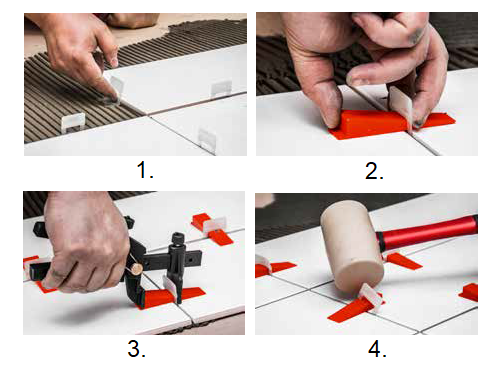 1.

2.

3.

4.