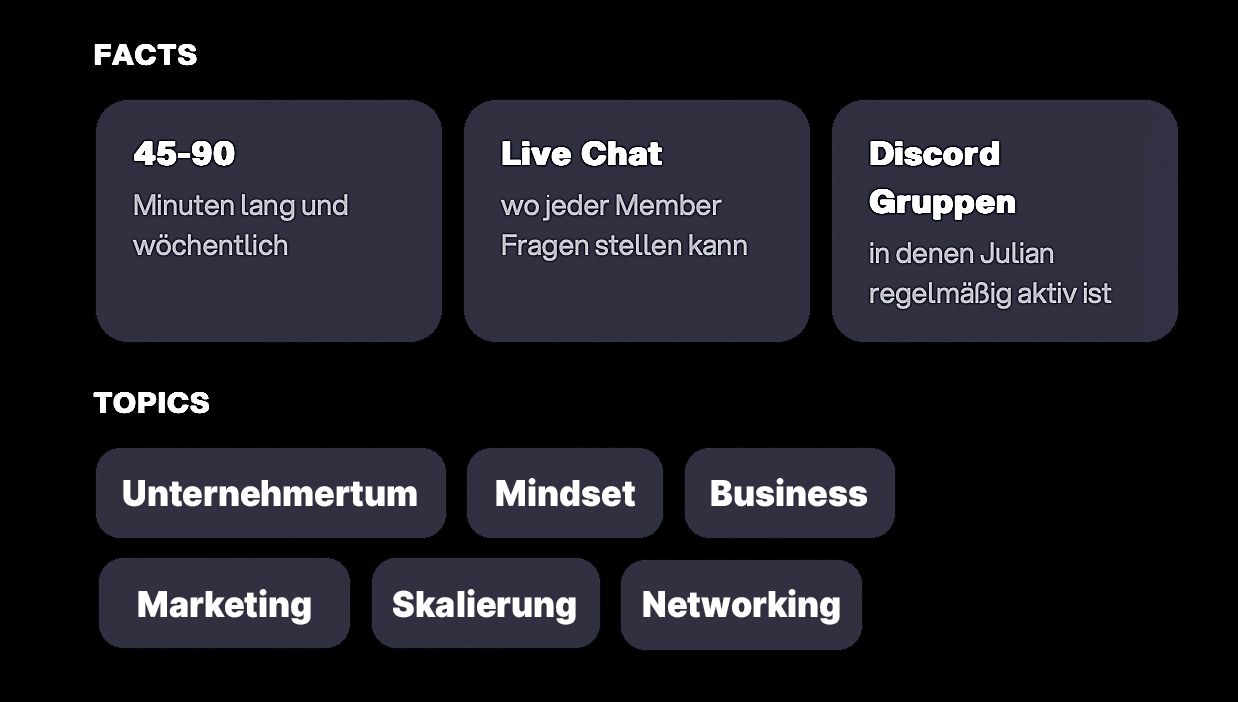 FACTS

45-90

Minuten lang und wöchentlich

Live Chat

wo jeder Member Fragen stellen kann

Discord Gruppen

in denen Julian regelmäßig aktiv ist

TOPICS

Unternehmertum

Mindset

Business

Marketing

Skalierung

Networking