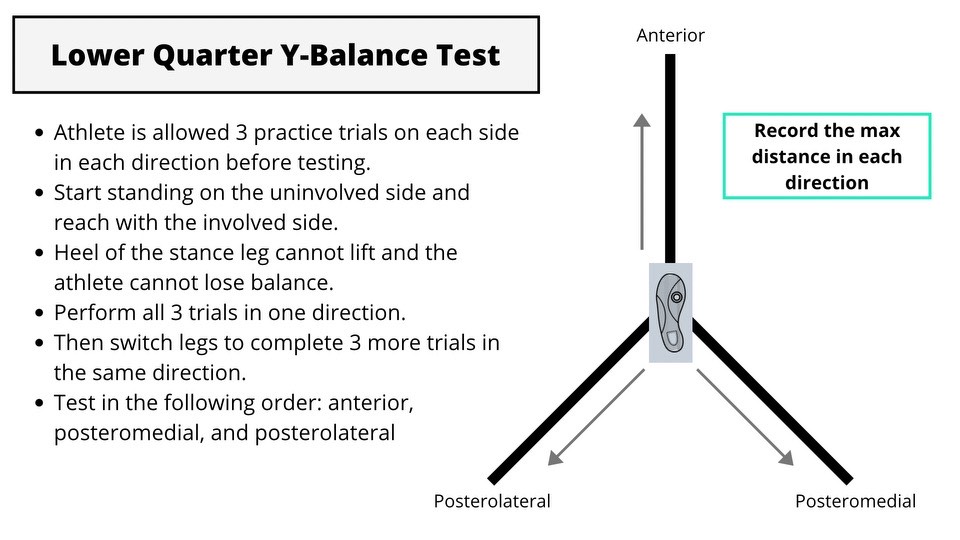 Lower Quarter Y-Balance Test

- Athlete is allowed 3 practice trials on each side in each direction before testing.
- Start standing on the uninvolved side and reach with the involved side.
- Heel of the stance leg cannot lift and the athlete cannot lose balance.
- Perform all 3 trials in one direction.
- Then switch legs to complete 3 more trials in the same direction.
- Test in the following order: anterior, posteromedial, and posterolateral

Anterior

Record the max distance in each direction

Posterolateral

Posteromedial