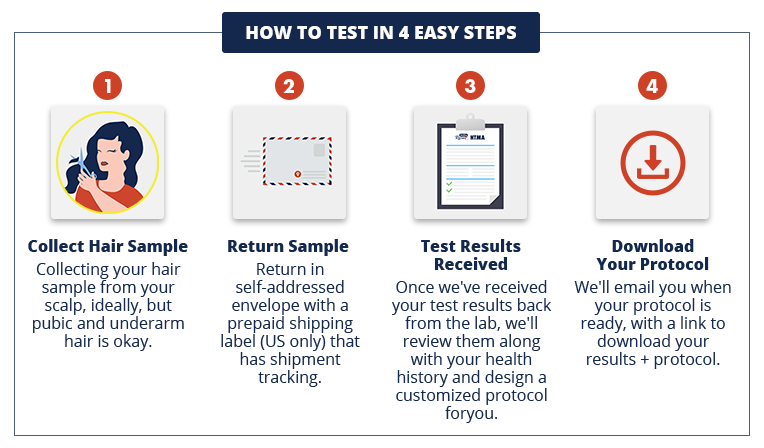 HOW TO TEST IN 4 EASY STEPS

1

Collect Hair Sample
Collecting your hair sample from your scalp, ideally, but pubic and underarm hair is okay.

2

Return Sample
Return in self-addressed envelope with a prepaid shipping label (US only) that has shipment tracking.

3

HTMA

Test Results Received
Once we've received your test results back from the lab, we'll review them along with your health history and design a customized protocol foryou.

4

Download Your Protocol
We'll email you when your protocol is ready, with a link to download your results + protocol.