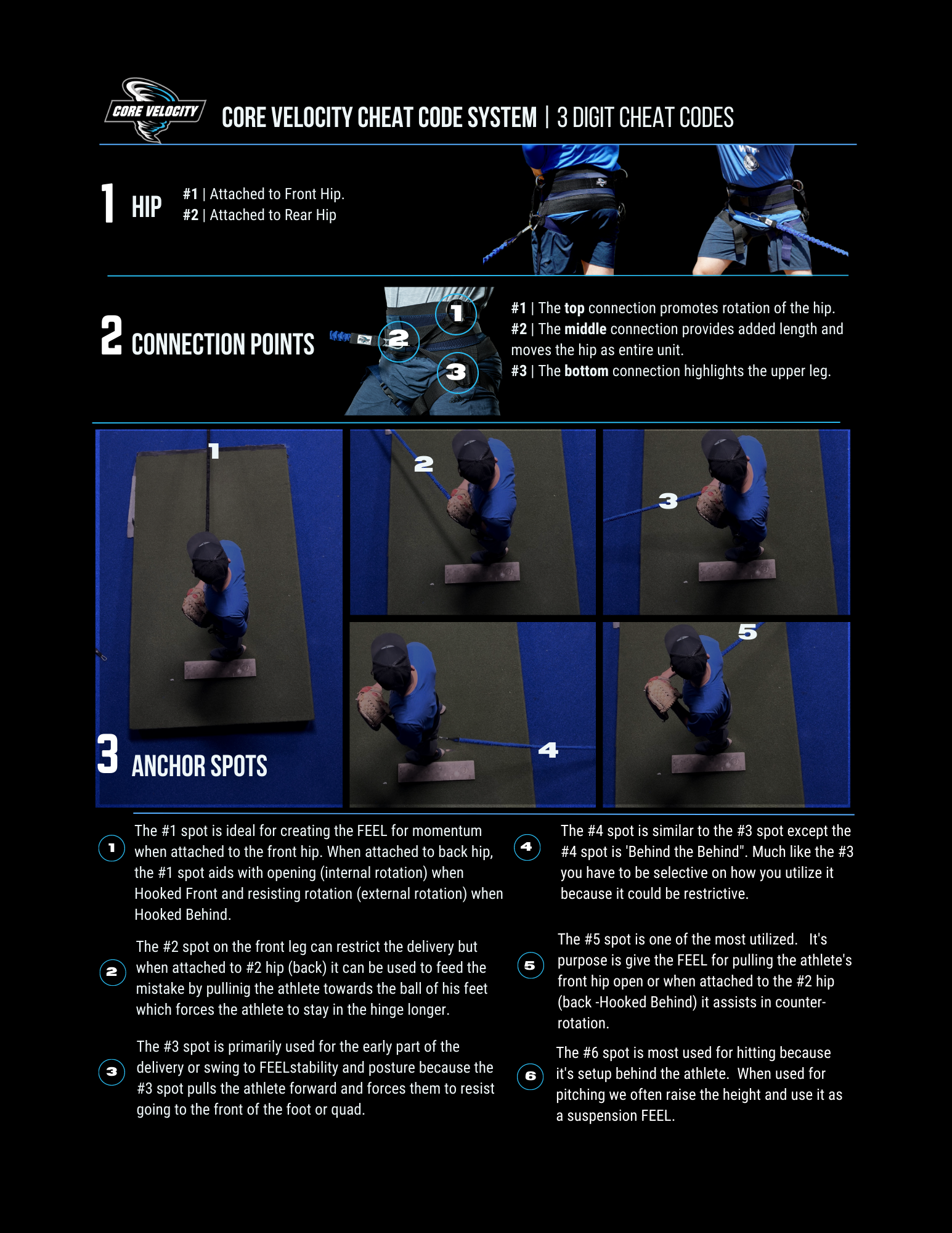 CORE VELOCITY

CORE VELOCITY CHEAT CODE SYSTEM | 3 DIGIT CHEAT CODES

1 HIP

#1 | Attached to Front Hip.
#2 | Attached to Rear Hip

2 CONNECTION POINTS

1
2
3

#1 | The top connection promotes rotation of the hip.
#2 | The middle connection provides added length and moves the hip as entire unit.
#3 | The bottom connection highlights the upper leg.

1
2
3
4
5

3 ANCHOR SPOTS

1 The #1 spot is ideal for creating the FEEL for momentum when attached to the front hip. When attached to back hip, the #1 spot aids with opening (internal rotation) when Hooked Front and resisting rotation (external rotation) when Hooked Behind.

2 The #2 spot on the front leg can restrict the delivery but when attached to #2 hip (back) it can be used to feed the mistake by pullinig the athlete towards the ball of his feet which forces the athlete to stay in the hinge longer.

3 The #3 spot is primarily used for the early part of the delivery or swing to FEELstability and posture because the #3 spot pulls the athlete forward and forces them to resist going to the front of the foot or quad.

4 The #4 spot is similar to the #3 spot except the #4 spot is 'Behind the Behind". Much like the #3 you have to be selective on how you utilize it because it could be restrictive.

5 The #5 spot is one of the most utilized. It's purpose is give the FEEL for pulling the athlete's front hip open or when attached to the #2 hip (back -Hooked Behind) it assists in counter-rotation.

6 The #6 spot is most used for hitting because it's setup behind the athlete. When used for pitching we often raise the height and use it as a suspension FEEL.