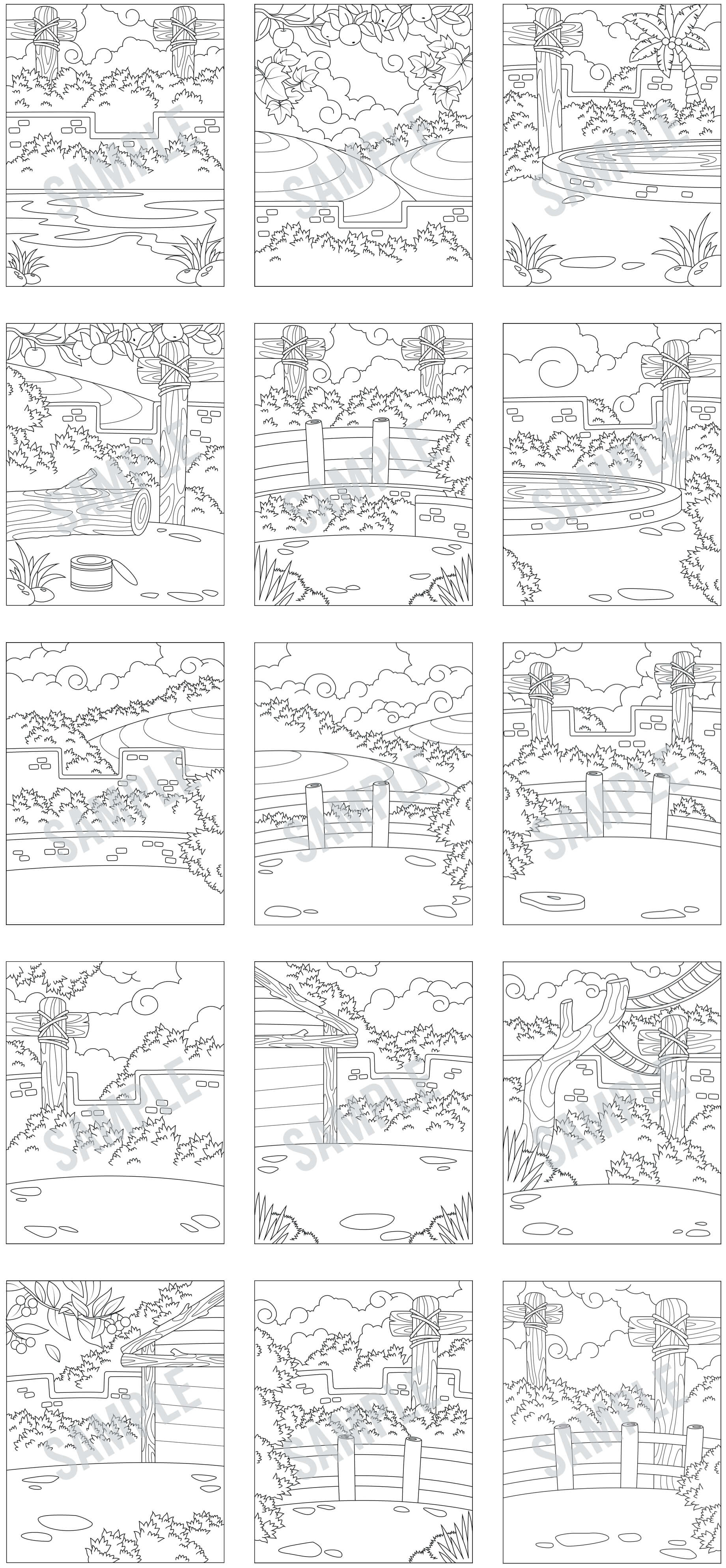 SAMPLE SAMPLE SAMPLE
SAMPLE SAMPLE SAMPLE
SAMPLE SAMPLE SAMPLE
SAMPLE SAMPLE SAMPLE
SAMPLE SAMPLE SAMPLE