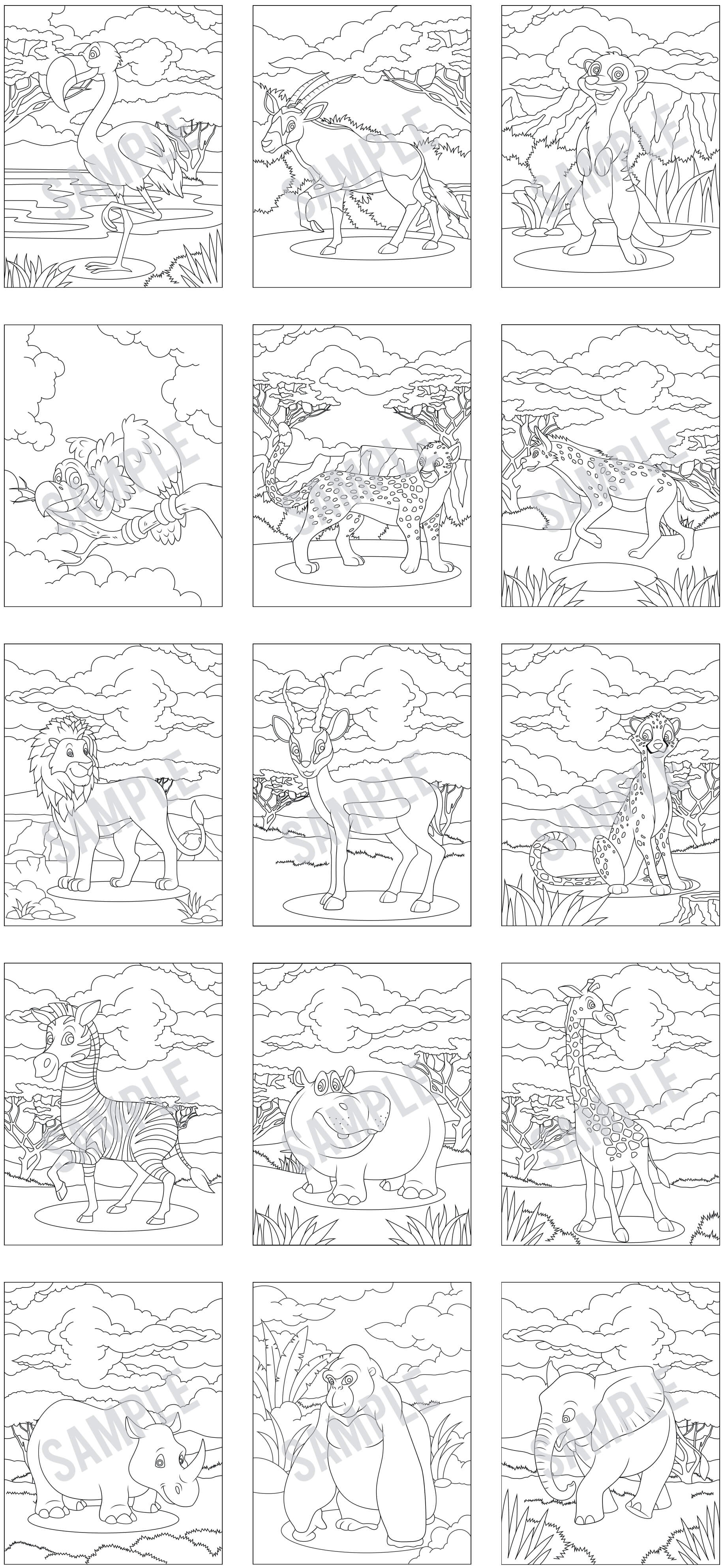 SAMPLE
SAMPLE
SAMPLE
SAMPLE
SAMPLE
SAMPLE
SAMPLE
SAMPLE
SAMPLE
SAMPLE
SAMPLE
SAMPLE
SAMPLE
SAMPLE
SAMPLE