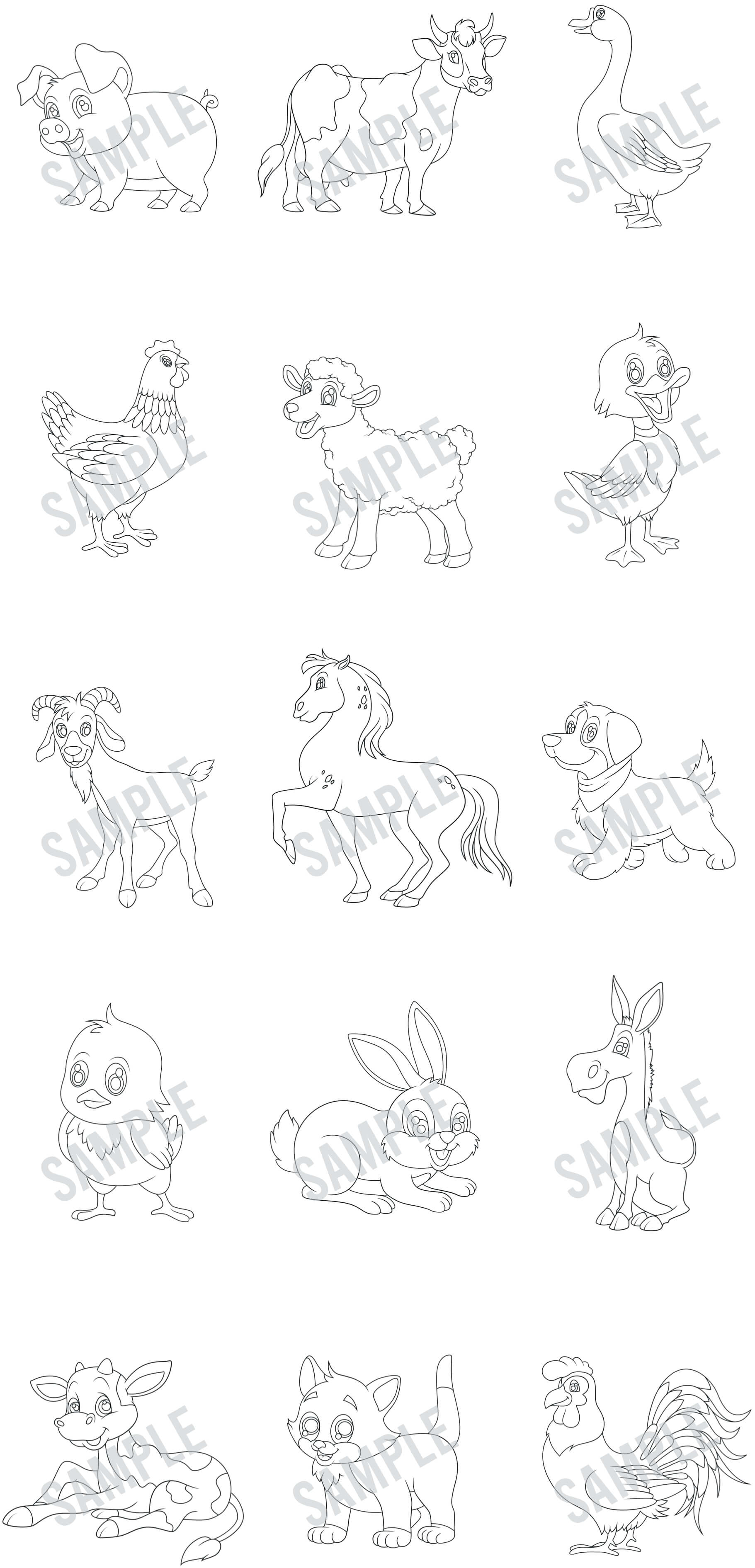 SAMPLE
SAMPLE
SAMPLE
SAMPLE
SAMPLE
SAMPLE
SAMPLE
SAMPLE
SAMPLE
SAMPLE
SAMPLE
SAMPLE
SAMPLE
SAMPLE
SAMPLE