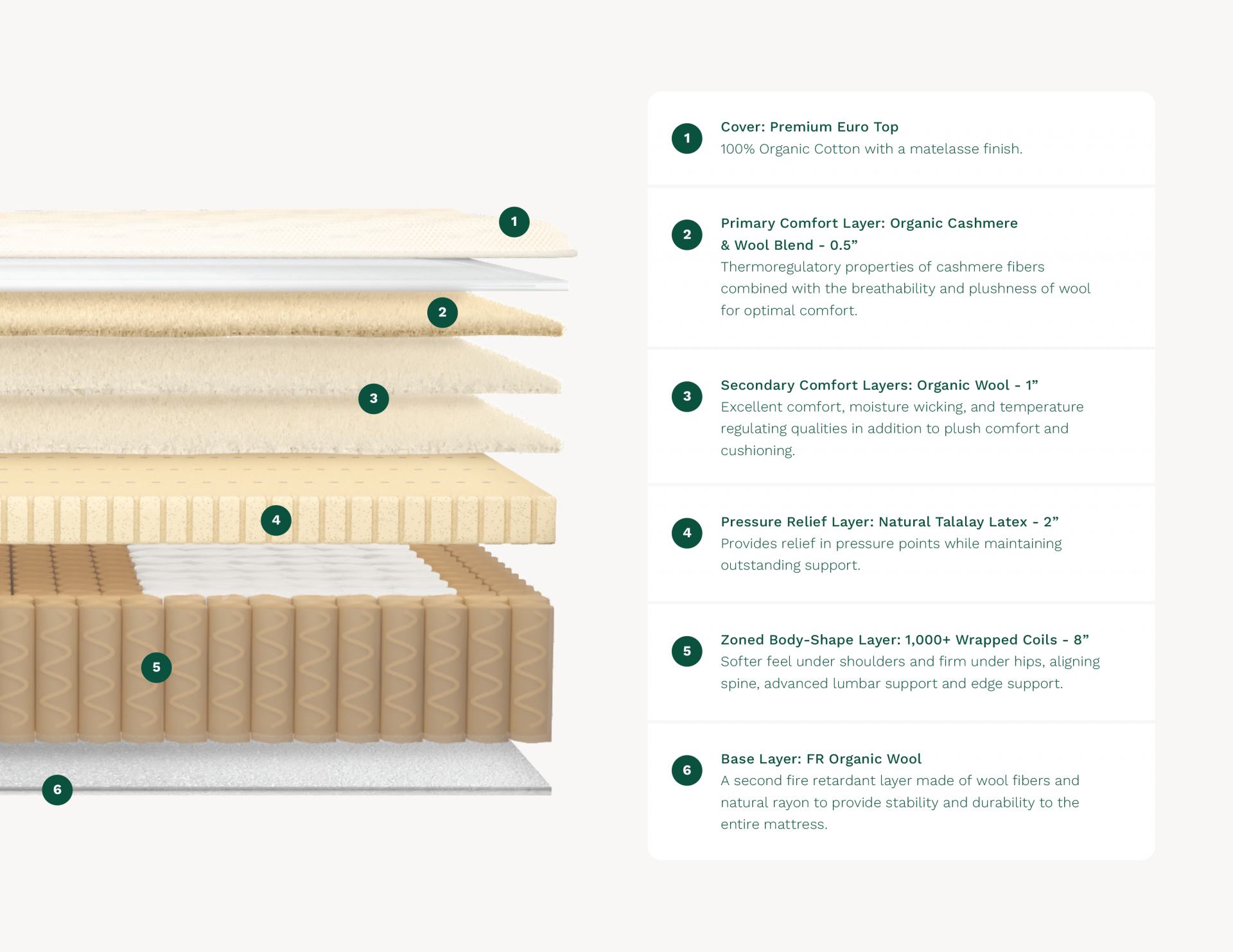 1

2

3

4

5

6

1 Cover: Premium Euro Top
100% Organic Cotton with a matelasse finish.

2 Primary Comfort Layer: Organic Cashmere & Wool Blend - 0.5”
Thermoregulatory properties of cashmere fibers combined with the breathability and plushness of wool for optimal comfort.

3 Secondary Comfort Layers: Organic Wool - 1”
Excellent comfort, moisture wicking, and temperature regulating qualities in addition to plush comfort and cushioning.

4 Pressure Relief Layer: Natural Talalay Latex - 2”
Provides relief in pressure points while maintaining outstanding support.

5 Zoned Body-Shape Layer: 1,000+ Wrapped Coils - 8”
Softer feel under shoulders and firm under hips, aligning spine, advanced lumbar support and edge support.

6 Base Layer: FR Organic Wool
A second fire retardant layer made of wool fibers and natural rayon to provide stability and durability to the entire mattress.