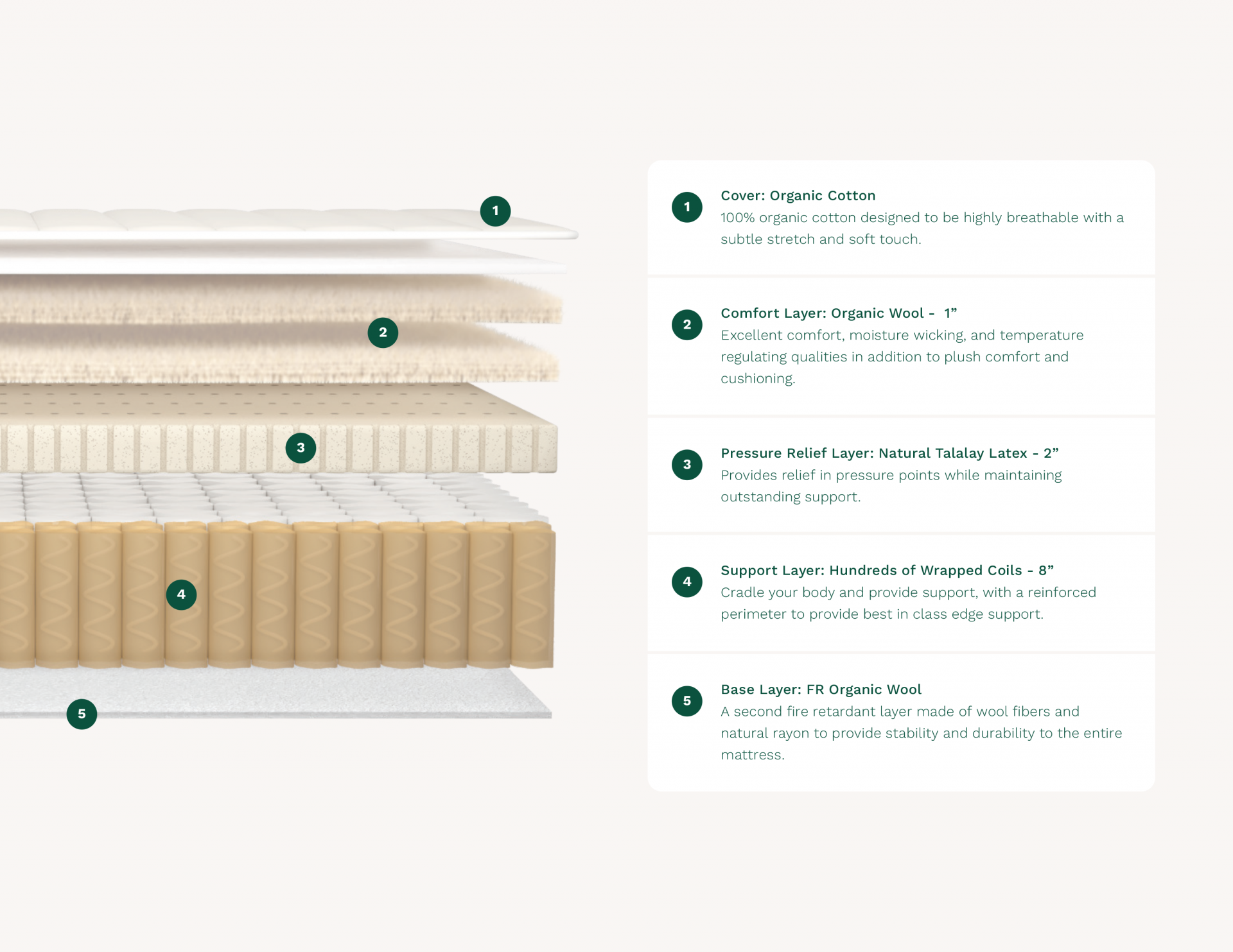 1

2

3

4

5

1 Cover: Organic Cotton
100% organic cotton designed to be highly breathable with a subtle stretch and soft touch.

2 Comfort Layer: Organic Wool - 1”
Excellent comfort, moisture wicking, and temperature regulating qualities in addition to plush comfort and cushioning.

3 Pressure Relief Layer: Natural Talalay Latex - 2”
Provides relief in pressure points while maintaining outstanding support.

4 Support Layer: Hundreds of Wrapped Coils - 8”
Cradle your body and provide support, with a reinforced perimeter to provide best in class edge support.

5 Base Layer: FR Organic Wool
A second fire retardant layer made of wool fibers and natural rayon to provide stability and durability to the entire mattress.